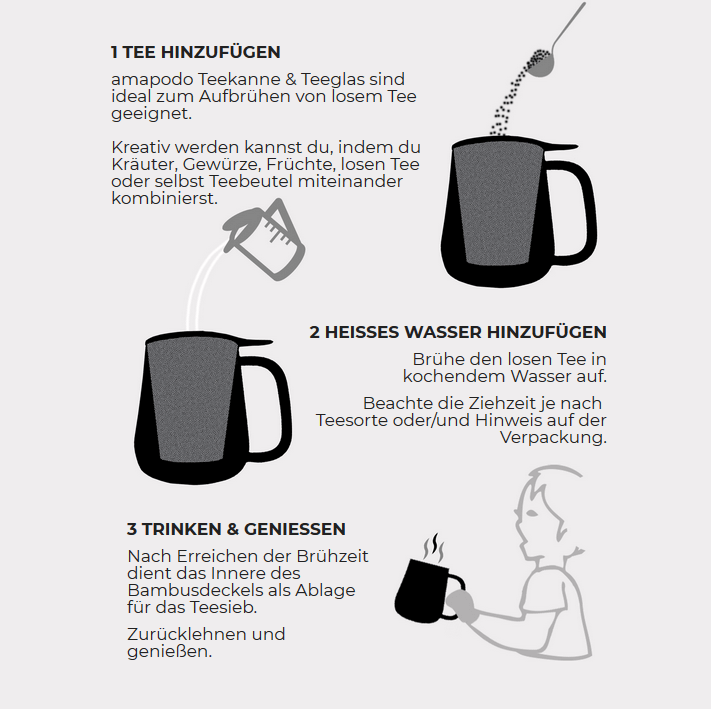 1 TEE HINZUFÜGEN

amapodo Teekanne & Teeglas sind ideal zum Aufbrühen von losem Tee geeignet.

Kreativ werden kannst du, indem du Kräuter, Gewürze, Früchte, losen Tee oder selbst Teebeutel miteinander kombinierst.

2 HEISSES WASSER HINZUFÜGEN

Brühe den losen Tee in kochendem Wasser auf.

Beachte die Ziehzeit je nach Teesorte oder/und Hinweis auf der Verpackung.

3 TRINKEN & GENIESSEN

Nach Erreichen der Brühzeit dient das Innere des Bambusdeckels als Ablage für das Teesieb.

Zurücklehnen und genießen.